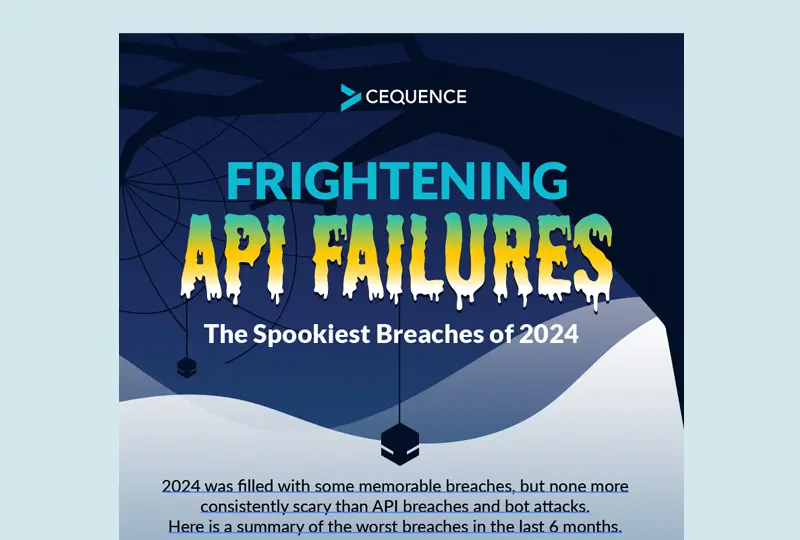 CEQUENCE

FRIGHTENING
API FAILURES
The Spookiest Breaches of 2024

2024 was filled with some memorable breaches, but none more consistently scary than API breaches and bot attacks.
Here is a summary of the worst breaches in the last 6 months.